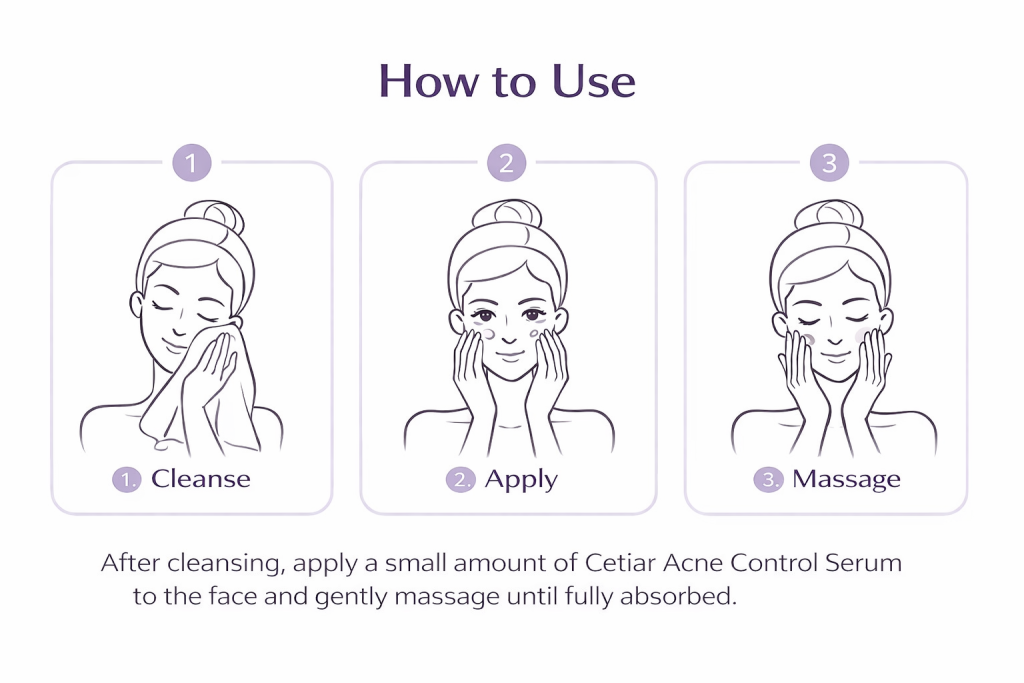 How to Use

1

1. Cleanse

2

2. Apply

3

3. Massage

After cleansing, apply a small amount of Cetiar Acne Control Serum to the face and gently massage until fully absorbed.